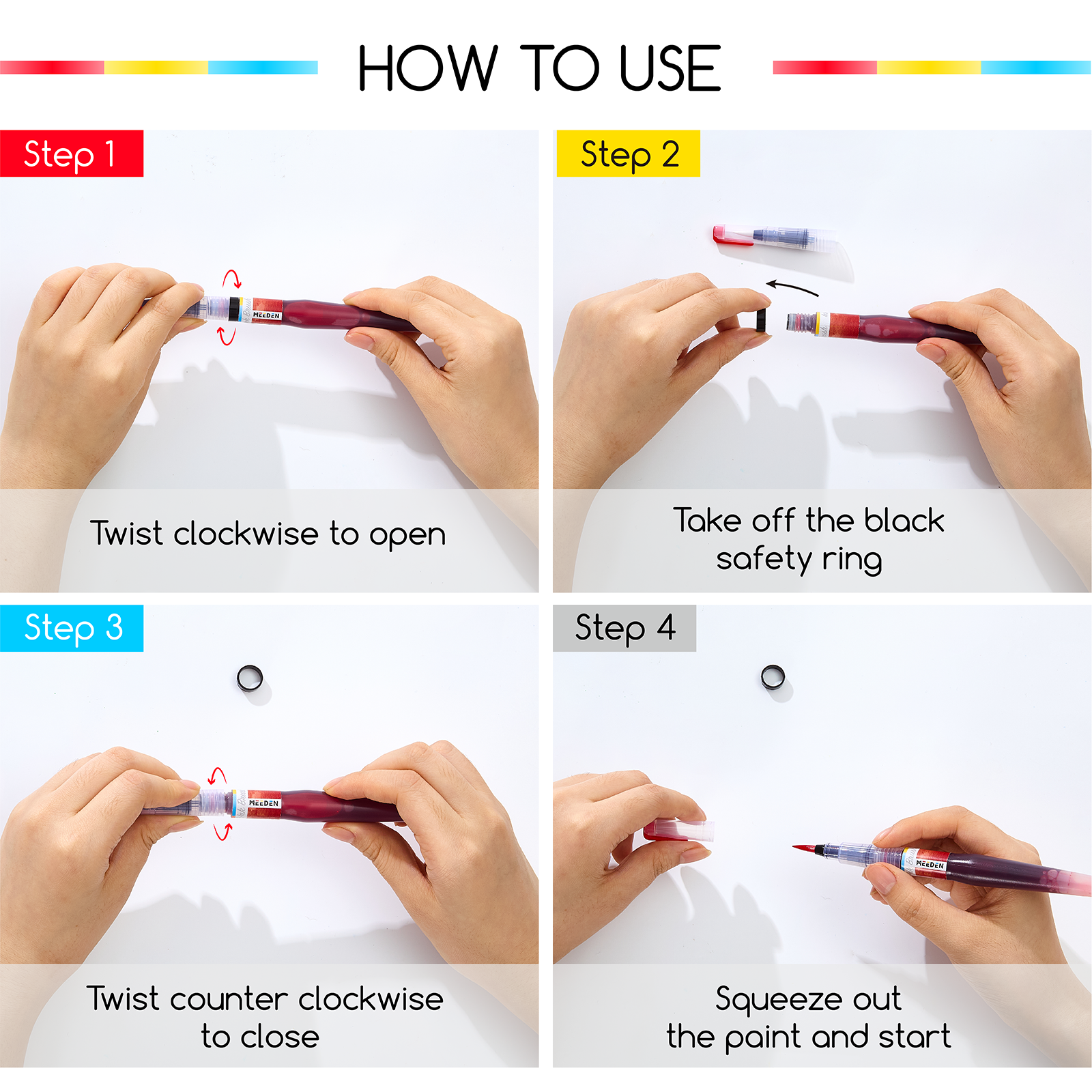 HOW TO USE

Step 1

MEEDEN

Twist clockwise to open

Step 2

Take off the black safety ring

Step 3

MEEDEN

Twist counter clockwise to close

Step 4

MEEDEN

Squeeze out the paint and start