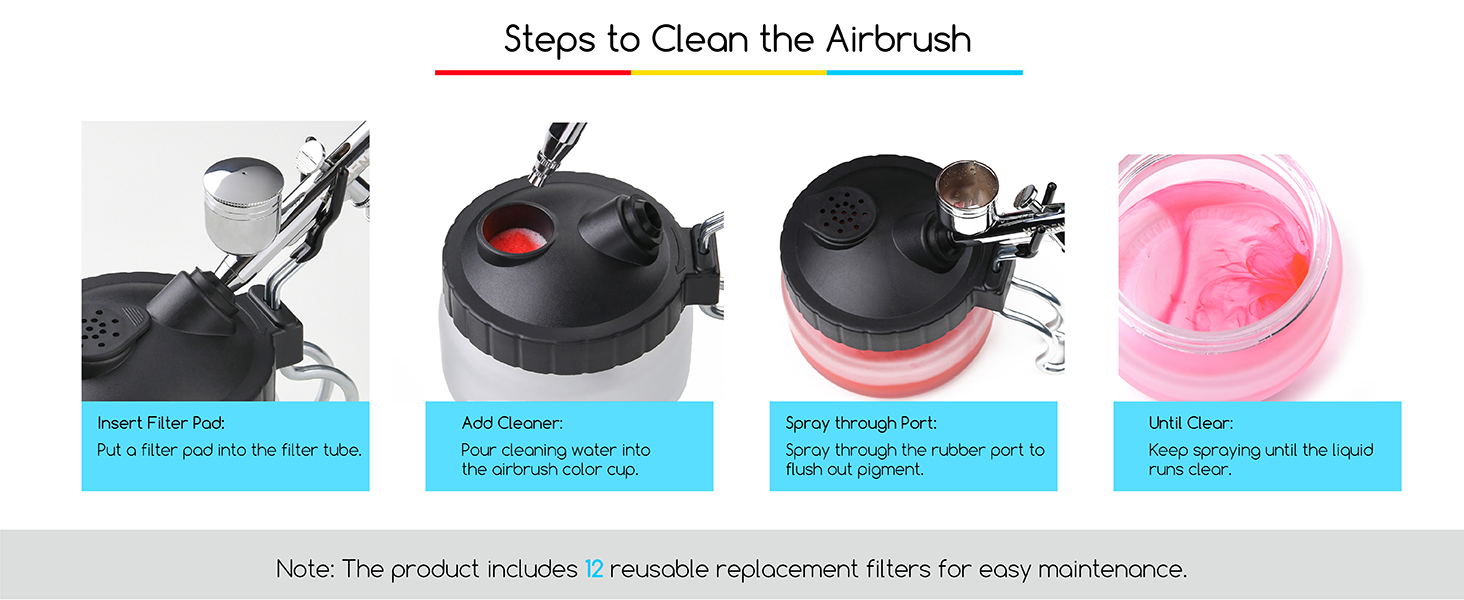 Steps to Clean the Airbrush

Insert Filter Pad:
Put a filter pad into the filter tube.

Add Cleaner:
Pour cleaning water into the airbrush color cup.

Spray through Port:
Spray through the rubber port to flush out pigment.

Until Clear:
Keep spraying until the liquid runs clear.

Note: The product includes 12 reusable replacement filters for easy maintenance.